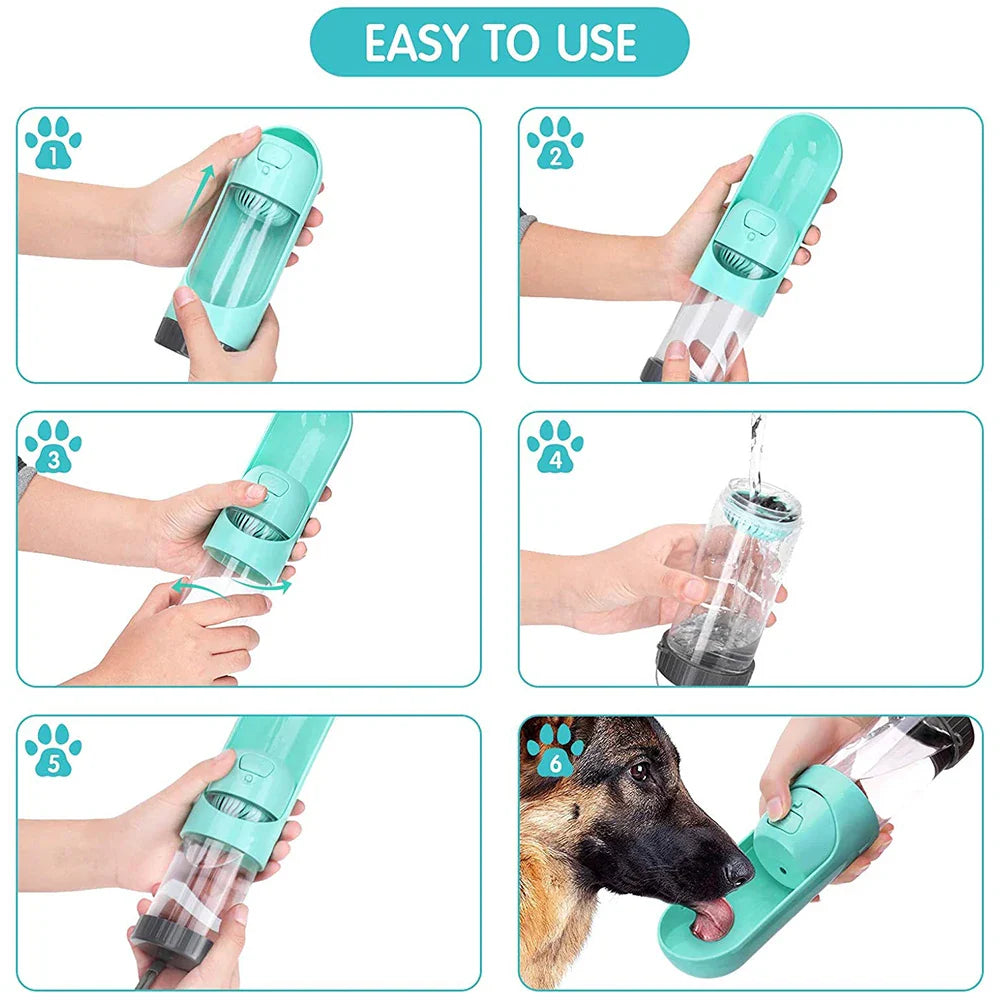 EASY TO USE

1

2

3

4

5

6