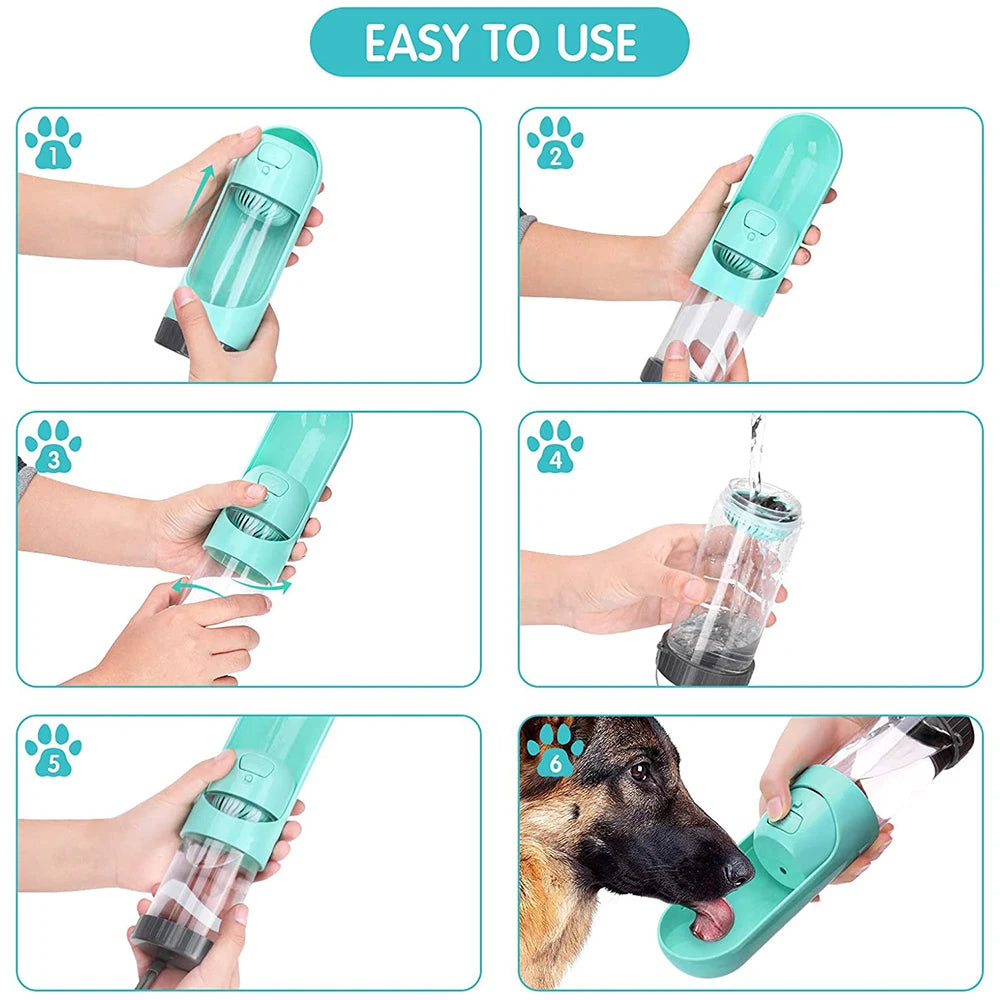 EASY TO USE

1

2

3

4

5

6